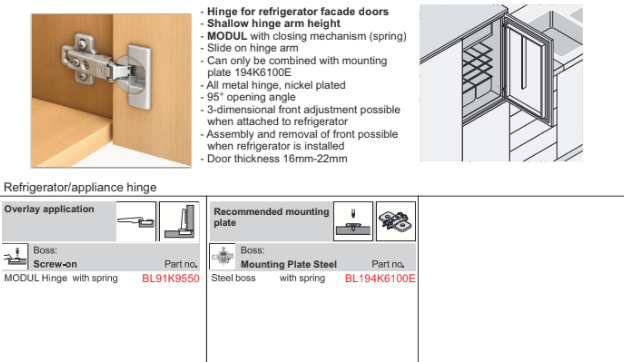 - Hinge for refrigerator facade doors
- Shallow hinge arm height
- MODUL with closing mechanism (spring)
- Slide on hinge arm
- Can only be combined with mounting plate 194K6100E
- All metal hinge, nickel plated
- 95° opening angle
- 3-dimensional front adjustment possible when attached to refrigerator
- Assembly and removal of front possible when refrigerator is installed
- Door thickness 16mm-22mm

Refrigerator/appliance hinge

Overlay application

Boss:
Screw-on
Part no.
MODUL Hinge with spring BL91K9550

Recommended mounting plate

Boss:
Mounting Plate Steel
Part no.
Steel boss with spring BL194K6100E