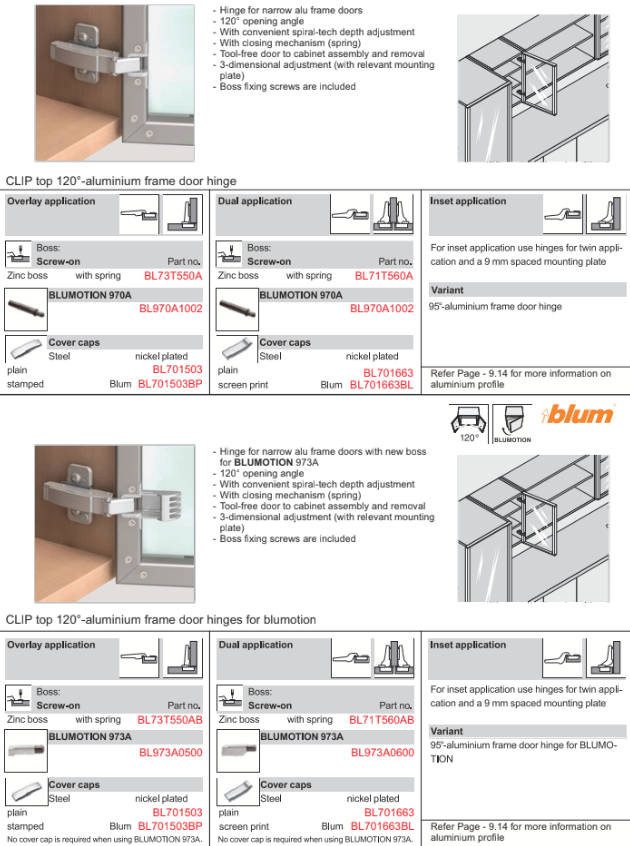 - Hinge for narrow alu frame doors
- 120° opening angle
- With convenient spiral-tech depth adjustment
- With closing mechanism (spring)
- Tool-free door to cabinet assembly and removal
- 3-dimensional adjustment (with relevant mounting plate)
- Boss fixing screws are included

CLIP top 120°-aluminium frame door hinge

Overlay application

Boss:
Screw-on Part no.
Zinc boss with spring BL73T550A

BLUMOTION 970A
BL970A1002

Cover caps
Steel nickel plated
plain BL701503
stamped Blum BL701503BP

Dual application

Boss:
Screw-on Part no.
Zinc boss with spring BL71T560A

BLUMOTION 970A
BL970A1002

Cover caps
Steel nickel plated
plain BL701663
screen print Blum BL701663BL

Inset application

For inset application use hinges for twin application and a 9 mm spaced mounting plate

Variant
95°-aluminium frame door hinge

Refer Page - 9.14 for more information on aluminium profile

120° BLUMOTION blum

- Hinge for narrow alu frame doors with new boss for BLUMOTION 973A
- 120° opening angle
- With convenient spiral-tech depth adjustment
- With closing mechanism (spring)
- Tool-free door to cabinet assembly and removal
- 3-dimensional adjustment (with relevant mounting plate)
- Boss fixing screws are included

CLIP top 120°-aluminium frame door hinges for blumotion

Overlay application

Boss:
Screw-on Part no.
Zinc boss with spring BL73T550AB

BLUMOTION 973A
BL973A0500

Cover caps
Steel nickel plated
plain BL701503
stamped Blum BL701503BP
No cover cap is required when using BLUMOTION 973A.

Dual application

Boss:
Screw-on Part no.
Zinc boss with spring BL71T560AB

BLUMOTION 973A
BL973A0600

Cover caps
Steel nickel plated
plain BL701663
screen print Blum BL701663BL
No cover cap is required when using BLUMOTION 973A.

Inset application

For inset application use hinges for twin application and a 9 mm spaced mounting plate

Variant
95°-aluminium frame door hinge for BLUMOTION

Refer Page - 9.14 for more information on aluminium profile