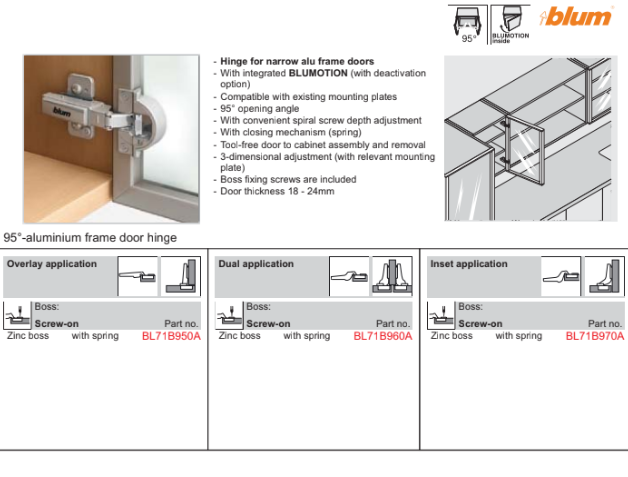 95°

BLUMOTION inside

blum

blum

- Hinge for narrow alu frame doors
- With integrated BLUMOTION (with deactivation option)
- Compatible with existing mounting plates
- 95° opening angle
- With convenient spiral screw depth adjustment
- With closing mechanism (spring)
- Tool-free door to cabinet assembly and removal
- 3-dimensional adjustment (with relevant mounting plate)
- Boss fixing screws are included
- Door thickness 18 - 24mm

95°-aluminium frame door hinge

Overlay application

Boss:
Screw-on
Part no.
Zinc boss with spring BL71B950A

Dual application

Boss:
Screw-on
Part no.
Zinc boss with spring BL71B960A

Inset application

Boss:
Screw-on
Part no.
Zinc boss with spring BL71B970A